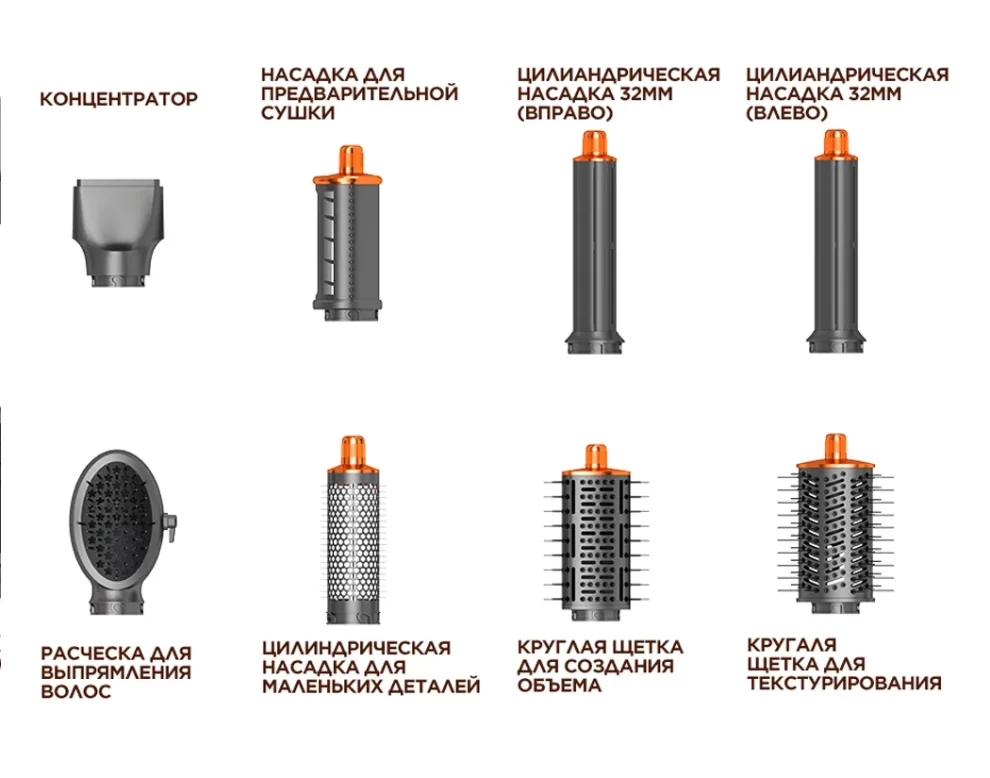 КОНЦЕНТРАТОР

НАСАДКА ДЛЯ ПРЕДВАРИТЕЛЬНОЙ СУШКИ

ЦИЛИАНДРИЧЕСКАЯ НАСАДКА 32ММ (ВПРАВО)

ЦИЛИАНДРИЧЕСКАЯ НАСАДКА 32ММ (ВЛЕВО)

РАСЧЕСКА ДЛЯ ВЫПРЯМЛЕНИЯ ВОЛОС

ЦИЛИНДРИЧЕСКАЯ НАСАДКА ДЛЯ МАЛЕНЬКИХ ДЕТАЛЕЙ

КРУГЛАЯ ЩЕТКА ДЛЯ СОЗДАНИЯ ОБЪЕМА

КРУГАЛЯ ЩЕТКА ДЛЯ ТЕКСТУРИРОВАНИЯ